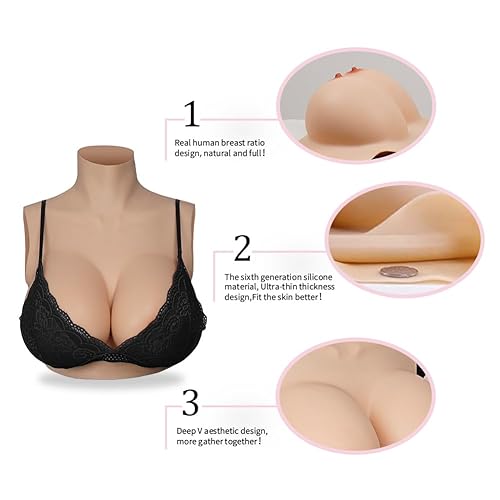 1

Real human breast ratio design, natural and full!

2

The sixth generation silicone material, Ultra-thin thickness design,Fit the skin better!

3

Deep V aesthetic design, more gather together!