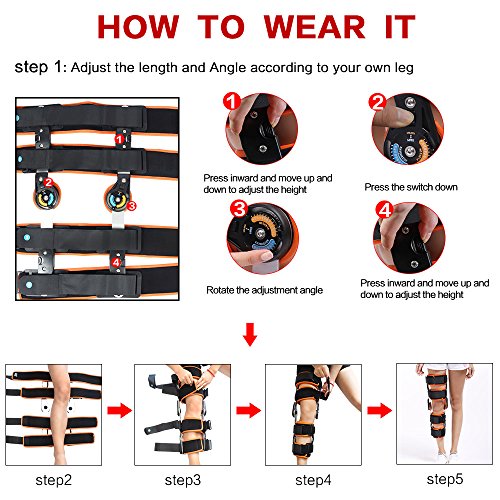 HOW TO WEAR IT

step 1: Adjust the length and Angle according to your own leg

1

2

3

4

1

Press inward and move up and down to adjust the height

2

Press the switch down

3

Rotate the adjustment angle

4

Press inward and move up and down to adjust the height

step2

step3

step4

step5