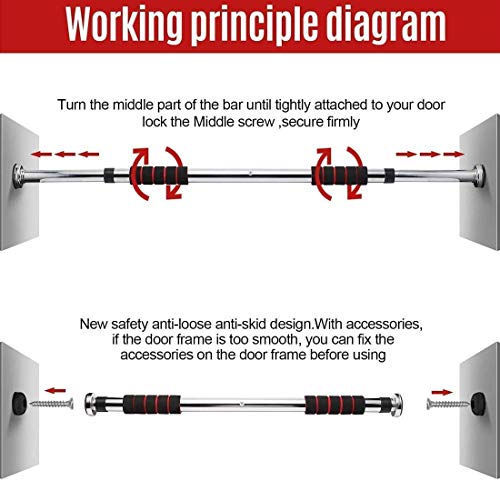 Working principle diagram

Turn the middle part of the bar until tightly attached to your door lock the Middle screw ,secure firmly

New safety anti-loose anti-skid design.With accessories, if the door frame is too smooth, you can fix the accessories on the door frame before using