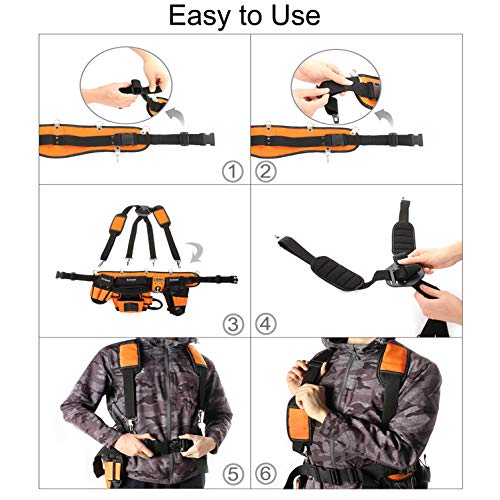 Easy to Use

①

②

③

④

⑤

⑥