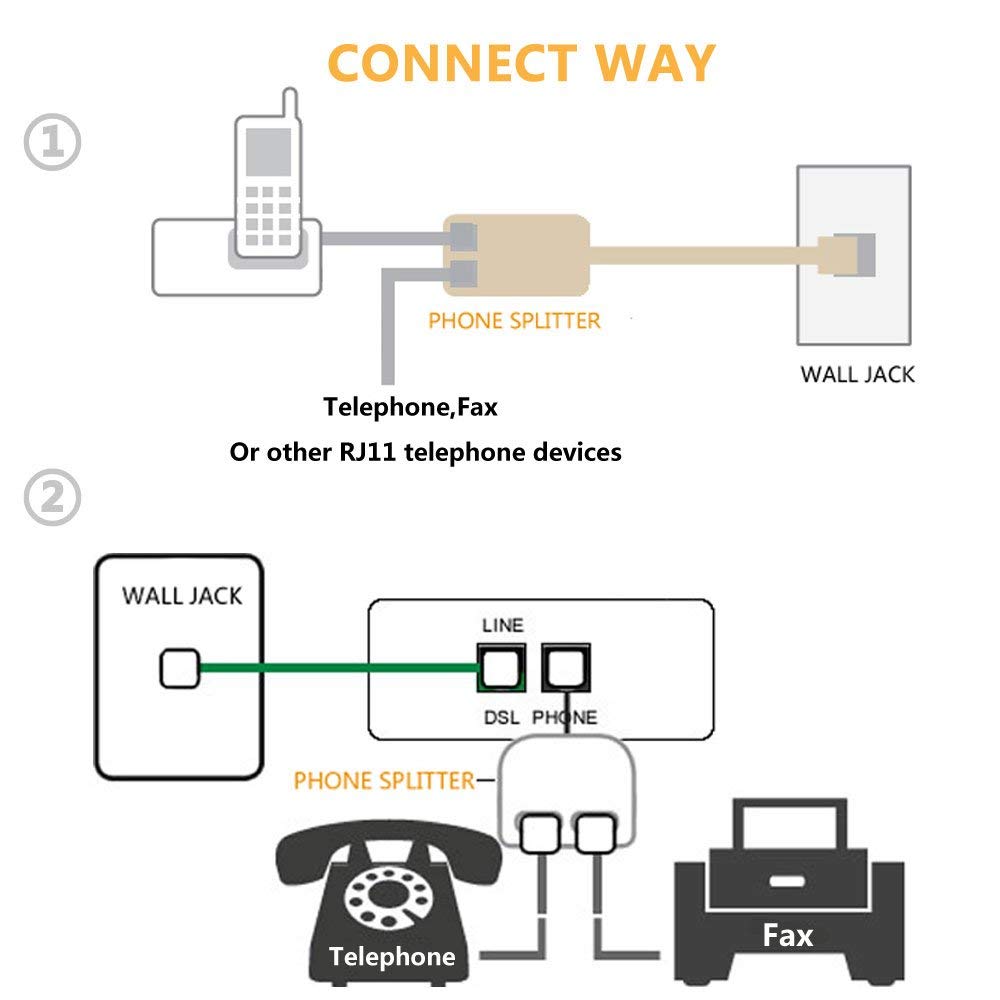 CONNECT WAY

①

PHONE SPLITTER

WALL JACK

Telephone,Fax

Or other RJ11 telephone devices

②

WALL JACK

LINE

DSL PHONE

PHONE SPLITTER

Telephone

Fax