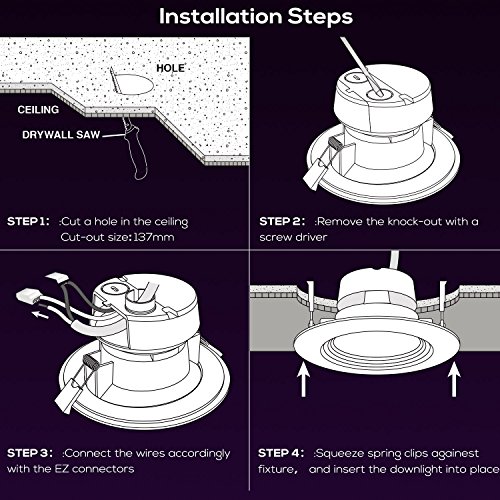 Installation Steps

HOLE

CEILING

DRYWALL SAW

STEP 1: :Cut a hole in the ceiling
Cut-out size:137mm

STEP 2: :Remove the knock-out with a screw driver

STEP 3: :Connect the wires accordingly with the EZ connectors

STEP 4: :Squeeze spring clips againest fixture, and insert the downlight into place