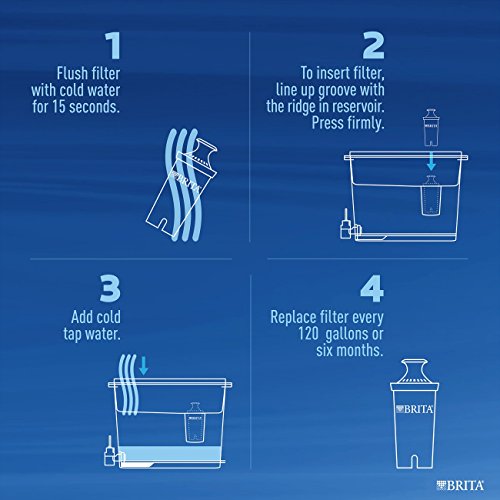 1

Flush filter with cold water for 15 seconds.

BRITA

2

To insert filter, line up groove with the ridge in reservoir. Press firmly.

BRITA

3

Add cold tap water.

BRITA

4

Replace filter every 120 gallons or six months.

BRITA

BRITA