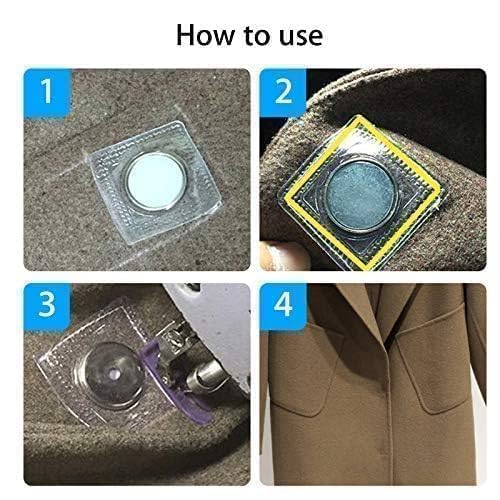 How to use

1

2

3

4