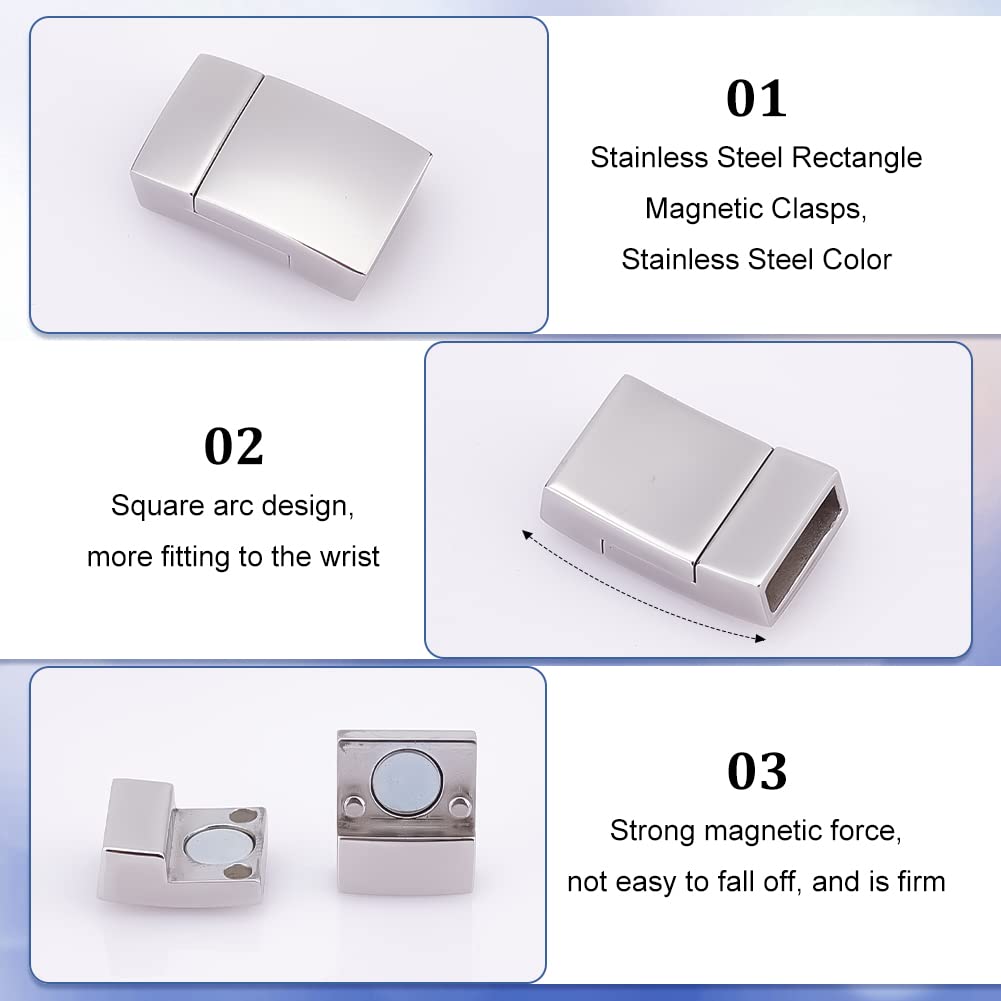 01

Stainless Steel Rectangle Magnetic Clasps, Stainless Steel Color

02

Square arc design, more fitting to the wrist

03

Strong magnetic force, not easy to fall off, and is firm