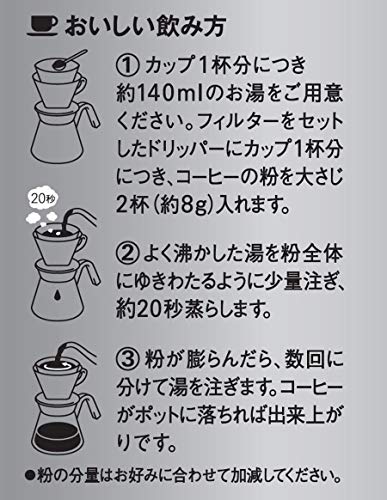 おいしい飲み方

① カップ1杯分につき約140mlのお湯をご用意ください。フィルターをセットしたドリッパーにカップ1杯分につき、コーヒーの粉を大さじ2杯（約8g）入れます。

20秒

② よく沸かした湯を粉全体にゆきわたるように少量注ぎ、約20秒蒸らします。

③ 粉が膨らんだら、数回に分けて湯を注ぎます。コーヒーがポットに落ちれば出来上がりです。

●粉の分量はお好みに合わせて加減してください。