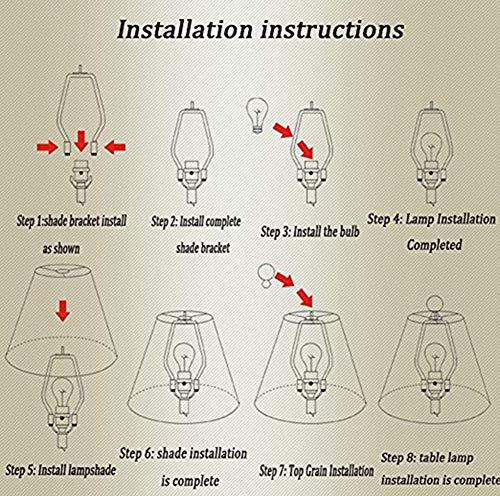 Installation instructions

Step 1:shade bracket install as shown

Step 2: Install complete shade bracket

Step 3: Install the bulb

Step 4: Lamp Installation Completed

Step 5: Install lampshade

Step 6: shade installation is complete

Step 7: Top Grain Installation

Step 8: table lamp installation is complete