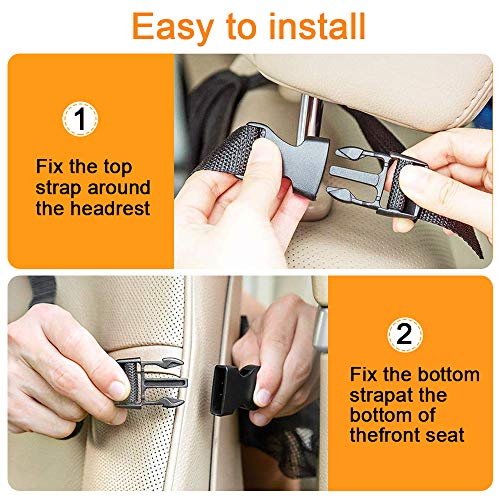 Easy to install

1

Fix the top strap around the headrest

2

Fix the bottom strapat the bottom of thefront seat