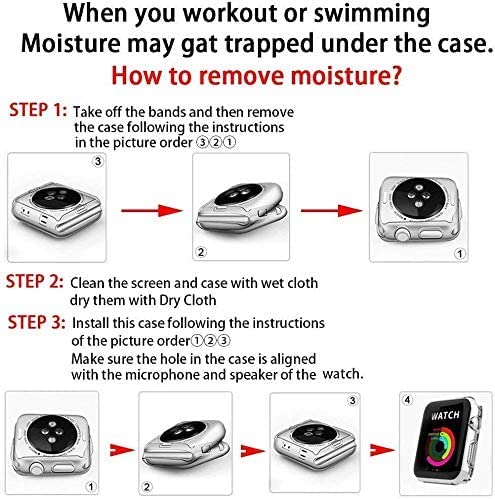 When you workout or swimming
Moisture may gat trapped under the case.
How to remove moisture?

STEP 1: Take off the bands and then remove the case following the instructions in the picture order ③②①

③

②

①

STEP 2: Clean the screen and case with wet cloth dry them with Dry Cloth

STEP 3: Install this case following the instructions of the picture order①②③
Make sure the hole in the case is aligned with the microphone and speaker of the watch.

①

②

③

④
WATCH