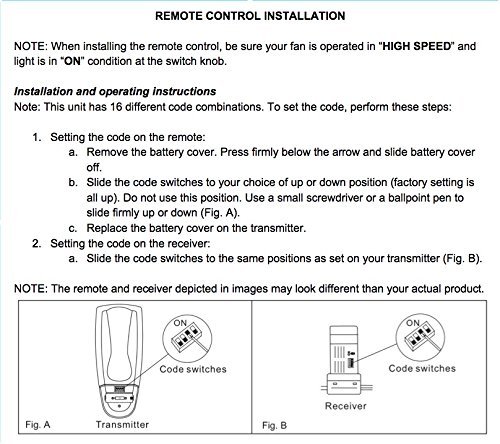 REMOTE CONTROL INSTALLATION

NOTE: When installing the remote control, be sure your fan is operated in "HIGH SPEED" and light is in "ON" condition at the switch knob.

Installation and operating instructions
Note: This unit has 16 different code combinations. To set the code, perform these steps:

1. Setting the code on the remote:
a. Remove the battery cover. Press firmly below the arrow and slide battery cover off.
b. Slide the code switches to your choice of up or down position (factory setting is all up). Do not use this position. Use a small screwdriver or a ballpoint pen to slide firmly up or down (Fig. A).
c. Replace the battery cover on the transmitter.
2. Setting the code on the receiver:
a. Slide the code switches to the same positions as set on your transmitter (Fig. B).

NOTE: The remote and receiver depicted in images may look different than your actual product.

ON
Code switches
Fig. A
Transmitter

ON
Code switches
Receiver
Fig. B