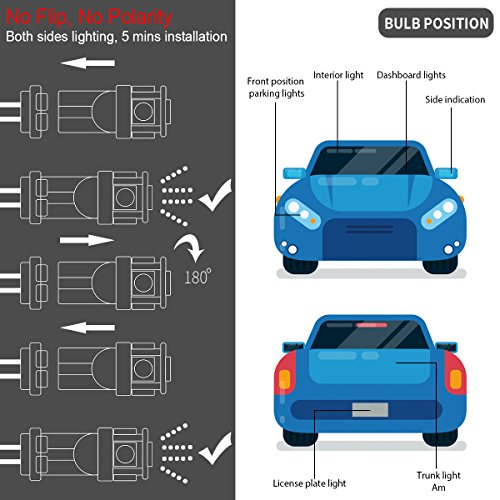 No Flip, No Polarity
Both sides lighting, 5 mins installation

180°

BULB POSITION

Front position parking lights

Interior light

Dashboard lights

Side indication

License plate light

Trunk light
Am