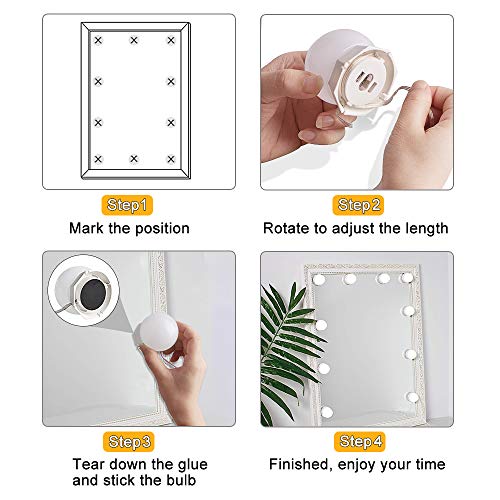 Step1
Mark the position

Step2
Rotate to adjust the length

Step3
Tear down the glue and stick the bulb

Step4
Finished, enjoy your time