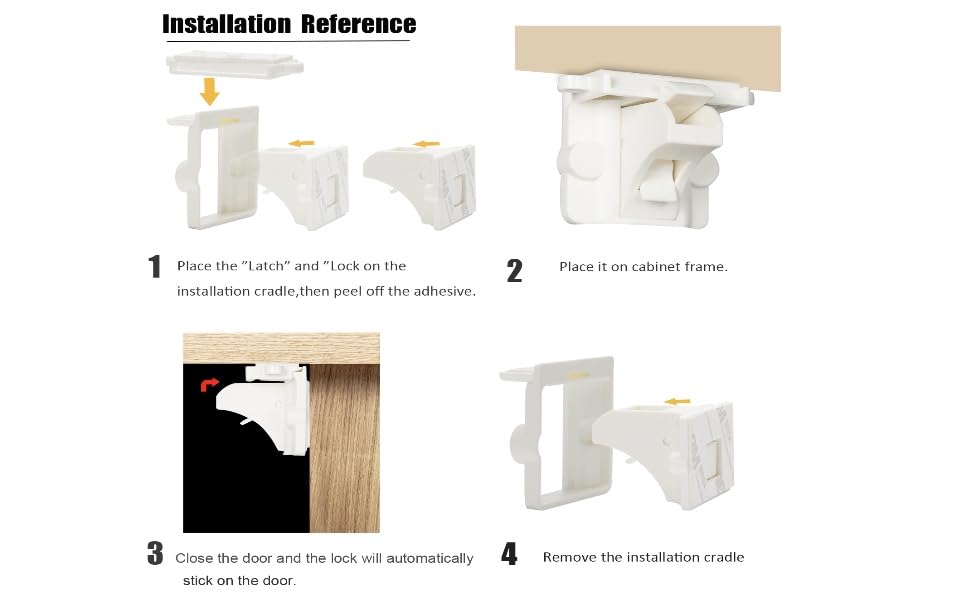 Installation Reference

1 Place the "Latch" and "Lock on the installation cradle,then peel off the adhesive.

2 Place it on cabinet frame.

3 Close the door and the lock will automatically stick on the door.

4 Remove the installation cradle