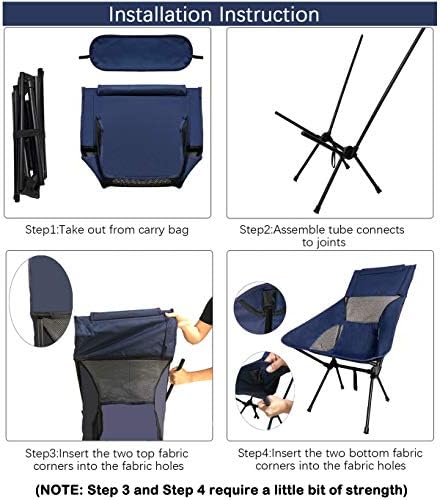 Installation Instruction

Step1:Take out from carry bag

Step2:Assemble tube connects to joints

Step3:Insert the two top fabric corners into the fabric holes

Step4:Insert the two bottom fabric corners into the fabric holes

(NOTE: Step 3 and Step 4 require a little bit of strength)