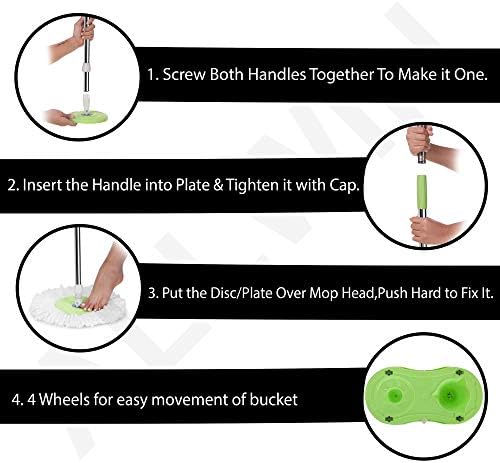 1. Screw Both Handles Together To Make it One.

2. Insert the Handle into Plate & Tighten it with Cap.

3. Put the Disc/Plate Over Mop Head,Push Hard to Fix It.

4. 4 Wheels for easy movement of bucket