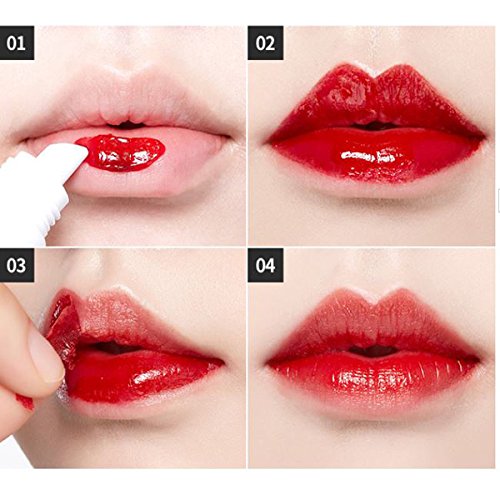 01

02

03

04