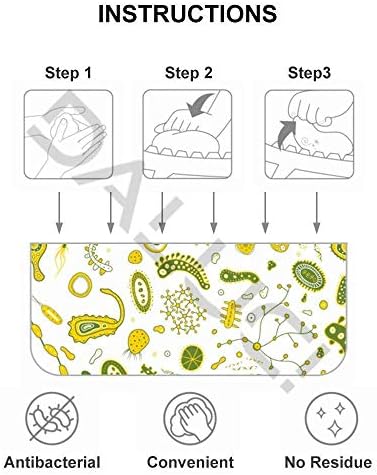 INSTRUCTIONS

Step 1

Step 2

Step3

Antibacterial

Convenient

No Residue