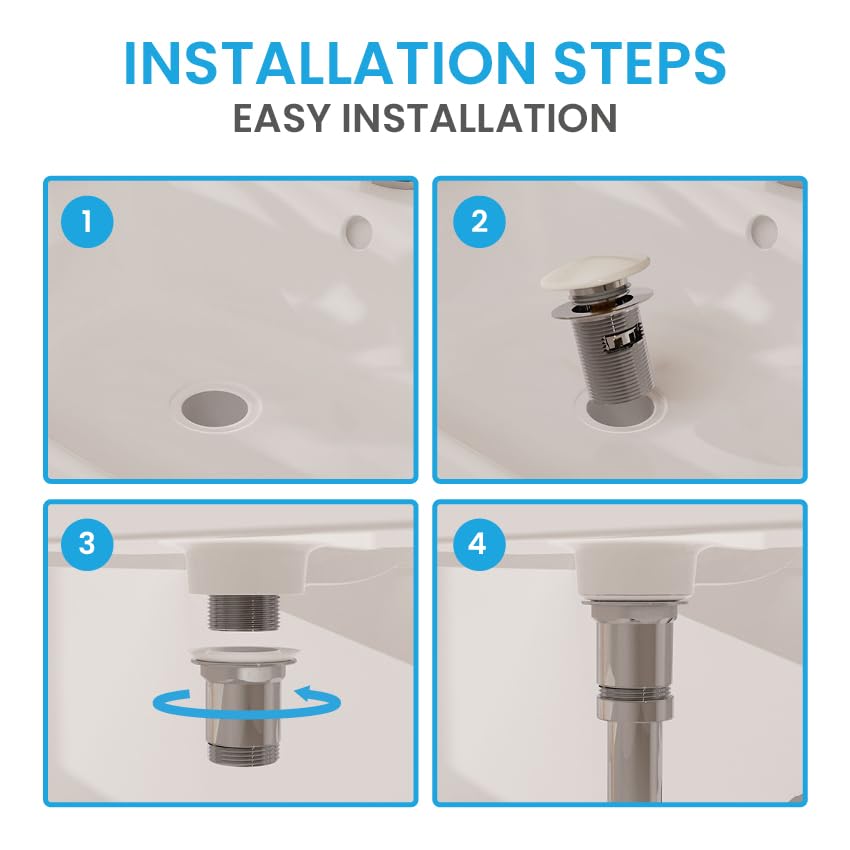 INSTALLATION STEPS
EASY INSTALLATION

1

2

3

4