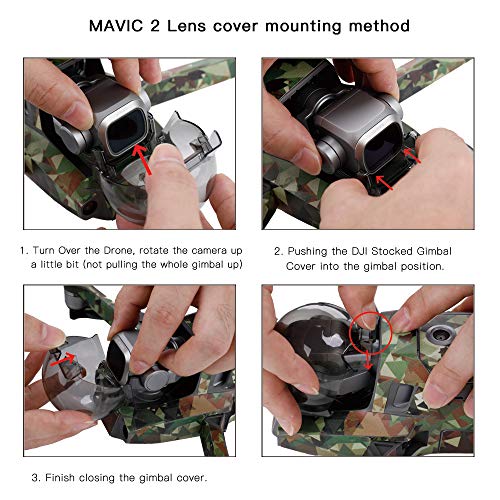 MAVIC 2 Lens cover mounting method

1. Turn Over the Drone, rotate the camera up a little bit (not pulling the whole gimbal up)

2. Pushing the DJI Stocked Gimbal Cover into the gimbal position.

3. Finish closing the gimbal cover.