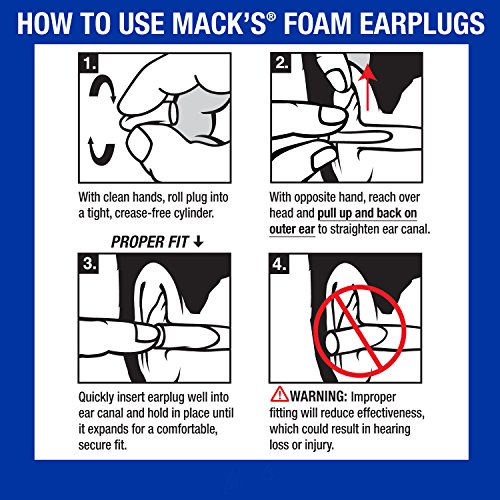 HOW TO USE MACK'S® FOAM EARPLUGS

1.

With clean hands, roll plug into a tight, crease-free cylinder.

2.

With opposite hand, reach over head and pull up and back on outer ear to straighten ear canal.

PROPER FIT ↓

3.

Quickly insert earplug well into ear canal and hold in place until it expands for a comfortable, secure fit.

4.

WARNING: Improper fitting will reduce effectiveness, which could result in hearing loss or injury.