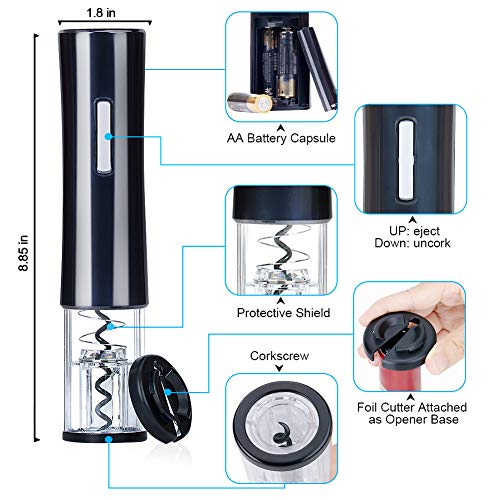 1.8 in

8.85 in

AA Battery Capsule

UP: eject
Down: uncork

Protective Shield

Corkscrew

Foil Cutter Attached as Opener Base