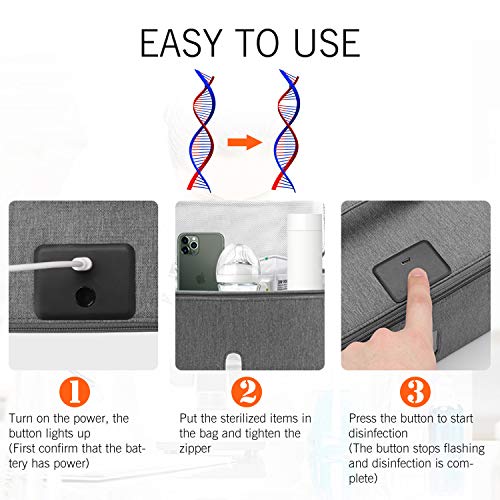 EASY TO USE

1

Turn on the power, the button lights up
(First confirm that the battery has power)

2

Put the sterilized items in the bag and tighten the zipper

3

Press the button to start disinfection
(The button stops flashing and disinfection is complete)