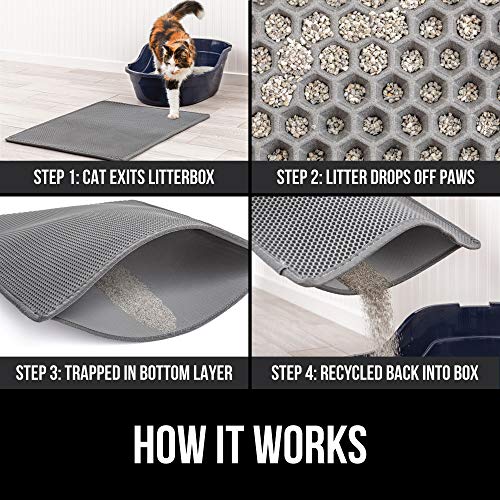 STEP 1: CAT EXITS LITTERBOX

STEP 2: LITTER DROPS OFF PAWS

STEP 3: TRAPPED IN BOTTOM LAYER

STEP 4: RECYCLED BACK INTO BOX

HOW IT WORKS