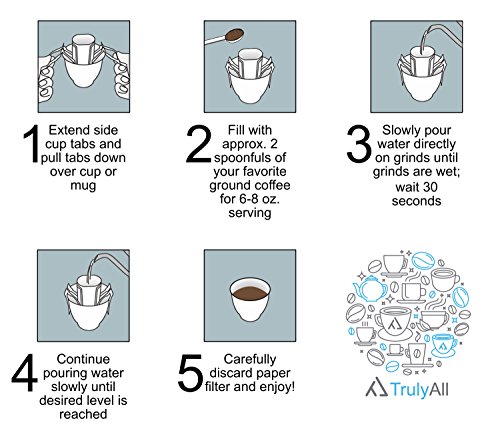 1 Extend side cup tabs and pull tabs down over cup or mug

2 Fill with approx. 2 spoonfuls of your favorite ground coffee for 6-8 oz. serving

3 Slowly pour water directly on grinds until grinds are wet; wait 30 seconds

4 Continue pouring water slowly until desired level is reached

5 Carefully discard paper filter and enjoy!

TrulyAll