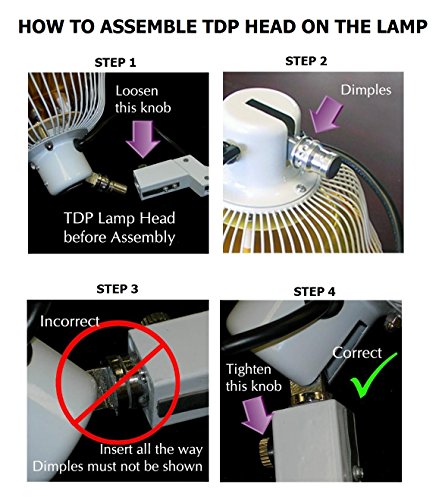 HOW TO ASSEMBLE TDP HEAD ON THE LAMP

STEP 1

Loosen this knob

TDP Lamp Head before Assembly

STEP 2

Dimples

STEP 3

Incorrect

Insert all the way
Dimples must not be shown

STEP 4

Correct

Tighten this knob