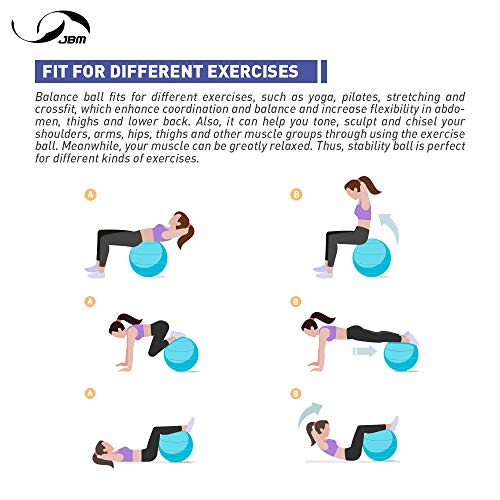 JBM

FIT FOR DIFFERENT EXERCISES

Balance ball fits for different exercises, such as yoga, pilates, stretching and crossfit, which enhance coordination and balance and increase flexibility in abdomen, thighs and lower back. Also, it can help you tone, sculpt and chisel your shoulders, arms, hips, thighs and other muscle groups through using the exercise ball. Meanwhile, your muscle can be greatly relaxed. Thus, stability ball is perfect for different kinds of exercises.

A

B

A

B

A

B