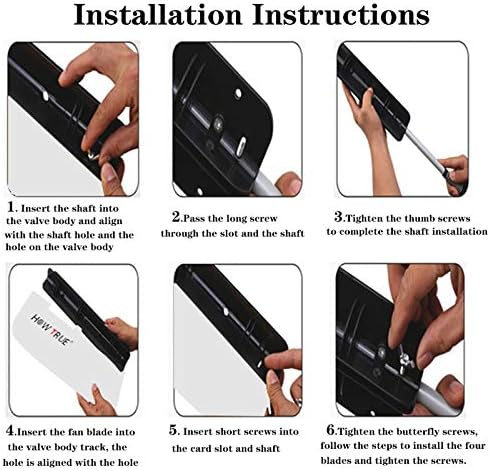 Installation Instructions

1. Insert the shaft into the valve body and align with the shaft hole and the hole on the valve body

2.Pass the long screw through the slot and the shaft

3.Tighten the thumb screws to complete the shaft installation

HOW TRUE

4.Insert the fan blade into the valve body track, the hole is aligned with the hole

5. Insert short screws into the card slot and shaft

6.Tighten the butterfly screws, follow the steps to install the four blades and tighten the screws.