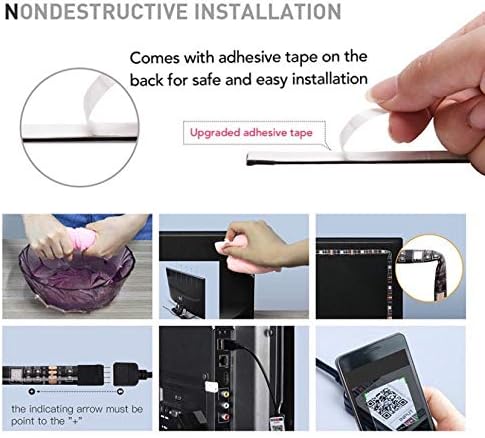 NONDESTRUCTIVE INSTALLATION

Comes with adhesive tape on the back for safe and easy installation

Upgraded adhesive tape

the indicating arrow must be point to the "+"