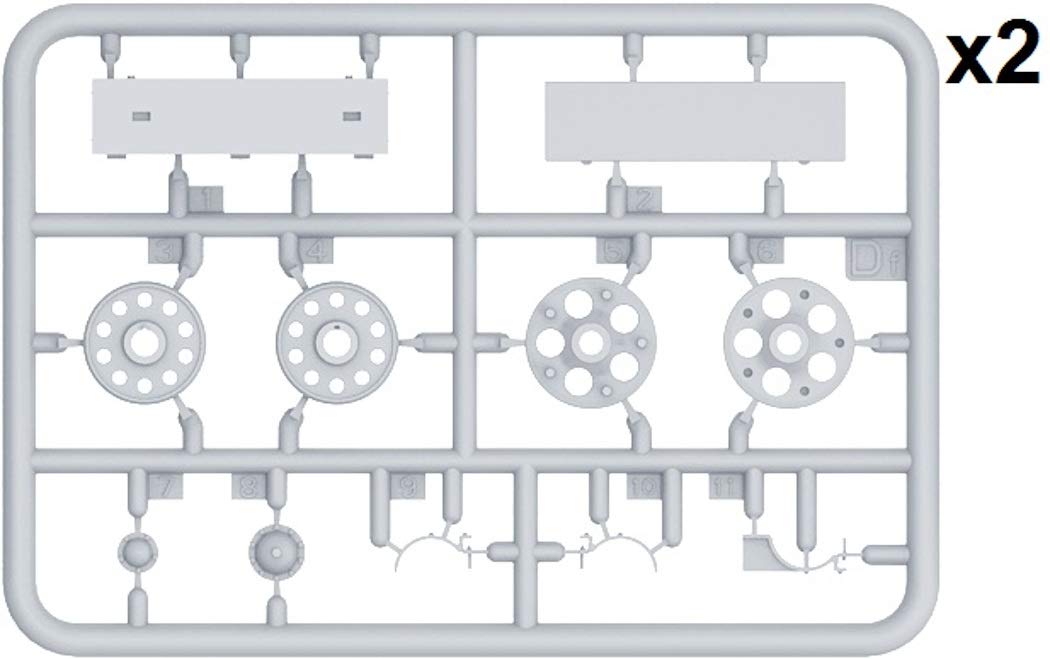 x2

1
2
3
4
5
6
Df
7
8
9
10
11