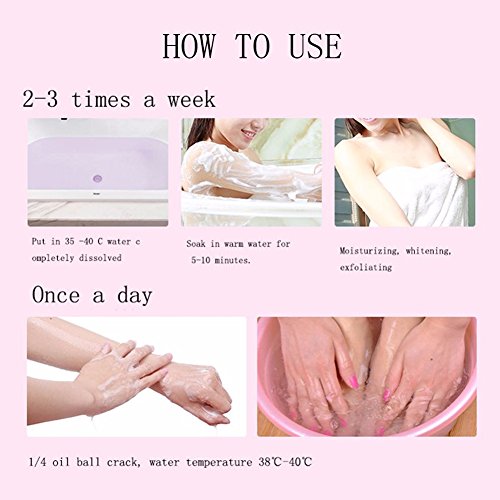 HOW TO USE

2-3 times a week

Put in 35 -40 C water c ompletely dissolved

Soak in warm water for 5-10 minutes.

Moisturizing, whitening, exfoliating

Once a day

1/4 oil ball crack, water temperature 38℃-40℃