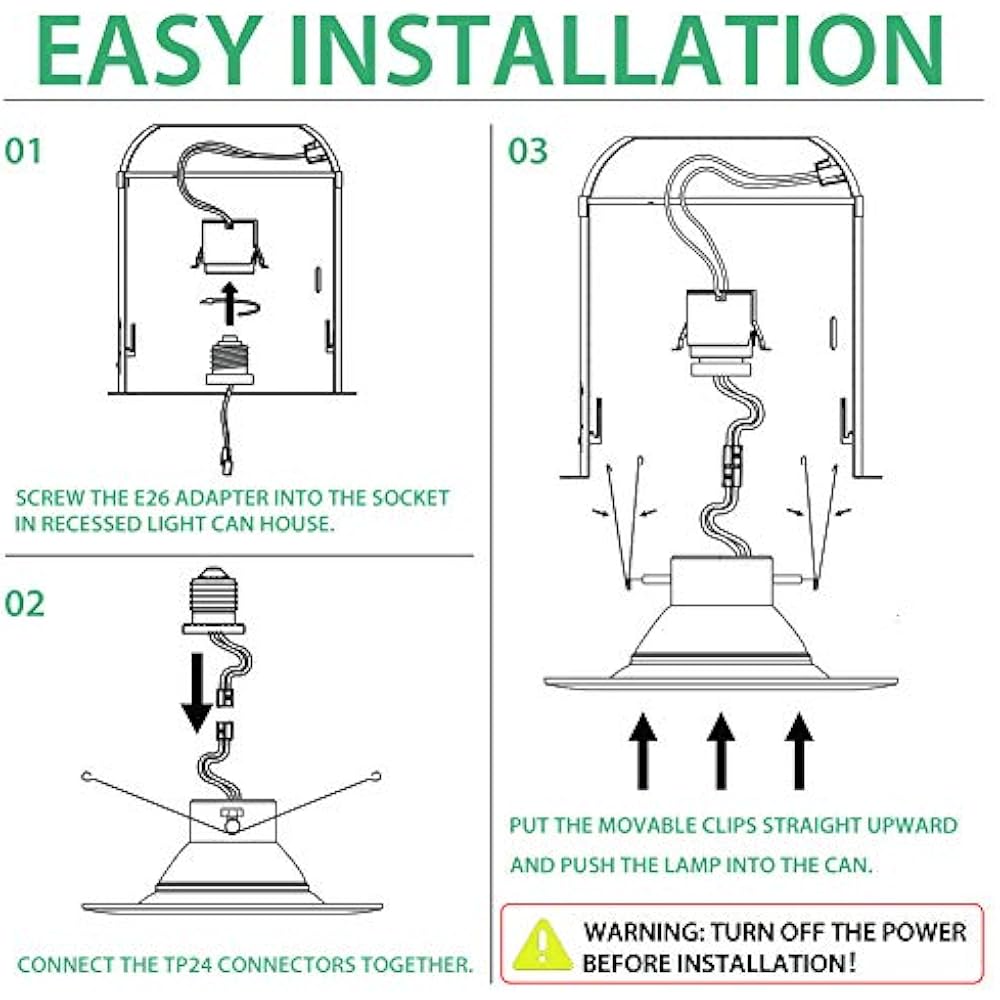 EASY INSTALLATION

01

SCREW THE E26 ADAPTER INTO THE SOCKET IN RECESSED LIGHT CAN HOUSE.

02

CONNECT THE TP24 CONNECTORS TOGETHER.

03

PUT THE MOVABLE CLIPS STRAIGHT UPWARD AND PUSH THE LAMP INTO THE CAN.

WARNING: TURN OFF THE POWER BEFORE INSTALLATION!