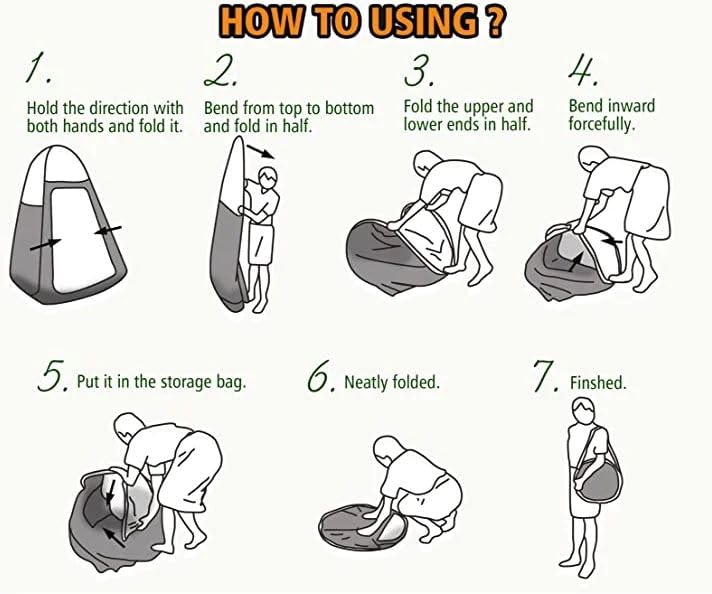 HOW TO USING ?

1.
Hold the direction with both hands and fold it.

2.
Bend from top to bottom and fold in half.

3.
Fold the upper and lower ends in half.

4.
Bend inward forcefully.

5. Put it in the storage bag.

6. Neatly folded.

7. Finshed.