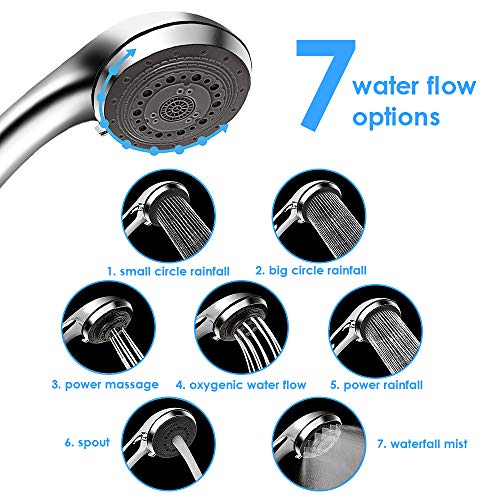 7 water flow options

1. small circle rainfall
2. big circle rainfall
3. power massage
4. oxygenic water flow
5. power rainfall
6. spout
7. waterfall mist