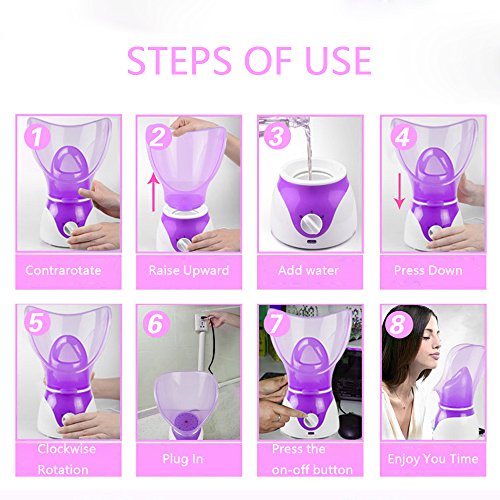 STEPS OF USE

1
Contrarotate

2
Raise Upward

3
Add water

4
Press Down

5
Clockwise Rotation

6
Plug In

7
Press the on-off button

8
Enjoy You Time