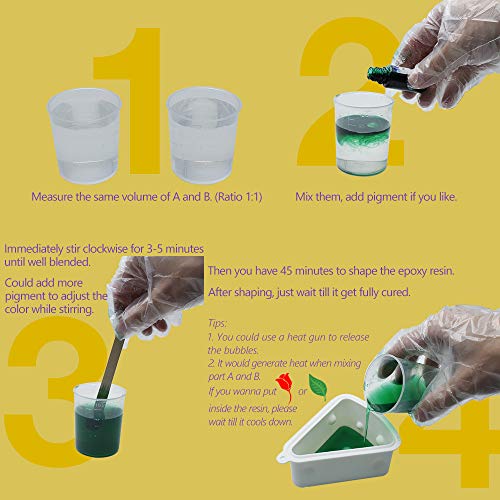 1

Measure the same volume of A and B. (Ratio 1:1)

2

Mix them, add pigment if you like.

Immediately stir clockwise for 3-5 minutes until well blended.

Could add more pigment to adjust the color while stirring.

3

Then you have 45 minutes to shape the epoxy resin.

After shaping, just wait till it get fully cured.

Tips:
1. You could use a heat gun to release the bubbles.
2. It would generate heat when mixing part A and B.
If you wanna put or inside the resin, please wait till it cools down.

4