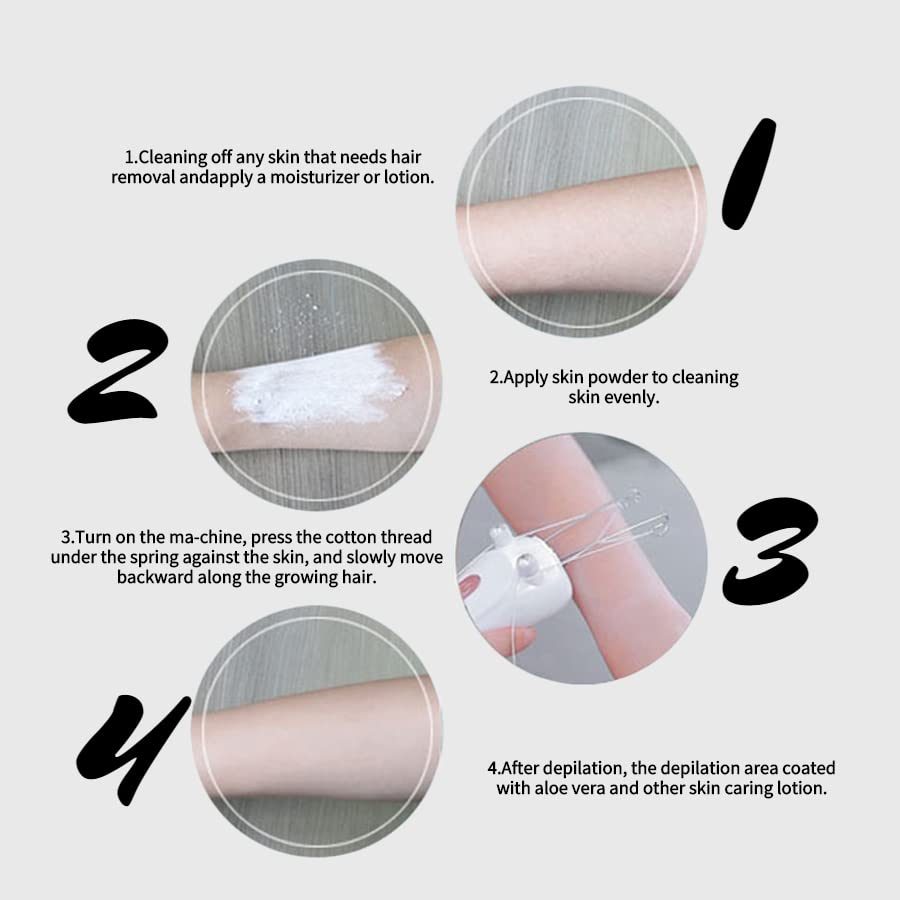 1.Cleaning off any skin that needs hair removal andapply a moisturizer or lotion.

1

2

2.Apply skin powder to cleaning skin evenly.

3.Turn on the ma-chine, press the cotton thread under the spring against the skin, and slowly move backward along the growing hair.

3

4

4.After depilation, the depilation area coated with aloe vera and other skin caring lotion.