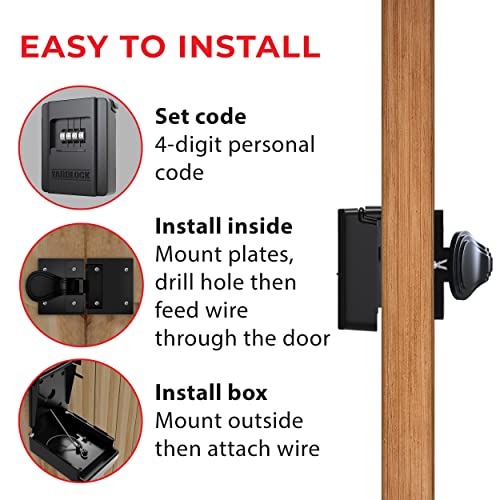 EASY TO INSTALL

YARDLOCK

Set code
4-digit personal code

Install inside
Mount plates, drill hole then feed wire through the door

Install box
Mount outside then attach wire