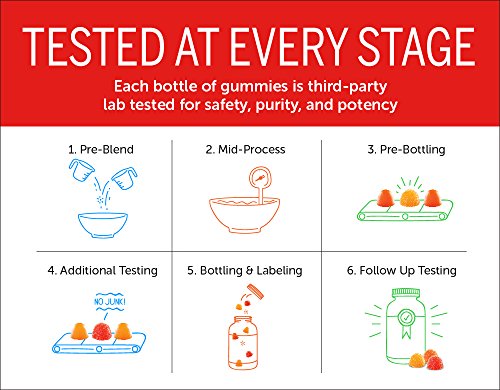 TESTED AT EVERY STAGE

Each bottle of gummies is third-party lab tested for safety, purity, and potency

1. Pre-Blend

2. Mid-Process

3. Pre-Bottling

4. Additional Testing

NO JUNK!

5. Bottling & Labeling

6. Follow Up Testing