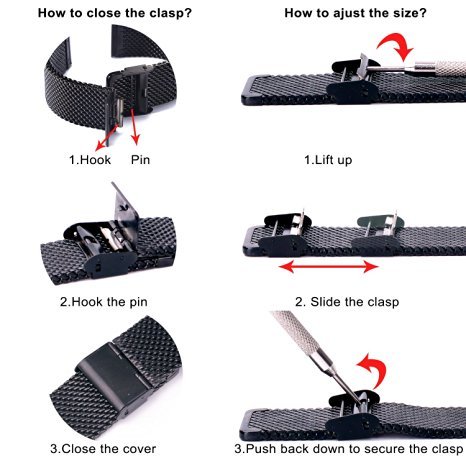 How to close the clasp?

1.Hook Pin

2.Hook the pin

3.Close the cover

How to ajust the size?

1.Lift up

2. Slide the clasp

3.Push back down to secure the clasp