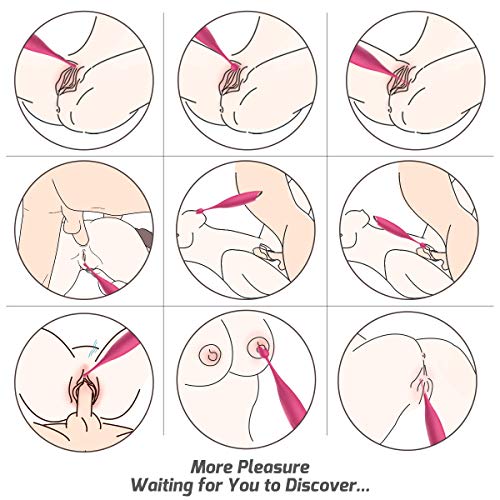 More Pleasure
Waiting for You to Discover...