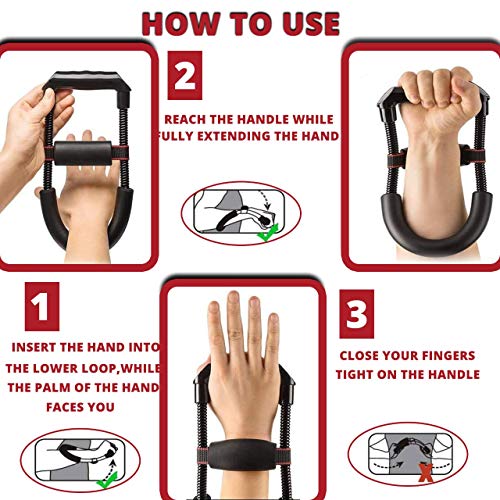 HOW TO USE

2

REACH THE HANDLE WHILE FULLY EXTENDING THE HAND

1

INSERT THE HAND INTO THE LOWER LOOP,WHILE THE PALM OF THE HAND FACES YOU

3

CLOSE YOUR FINGERS TIGHT ON THE HANDLE