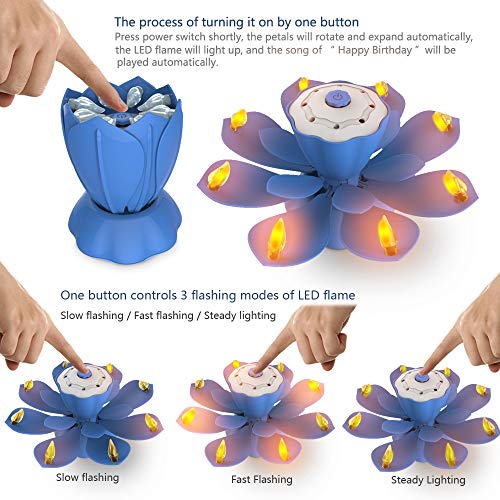 The process of turning it on by one button

Press power switch shortly, the petals will rotate and expand automatically, the LED flame will light up, and the song of " Happy Birthday " will be played automatically.

One button controls 3 flashing modes of LED flame

Slow flashing / Fast flashing / Steady lighting

Slow flashing

Fast Flashing

Steady Lighting