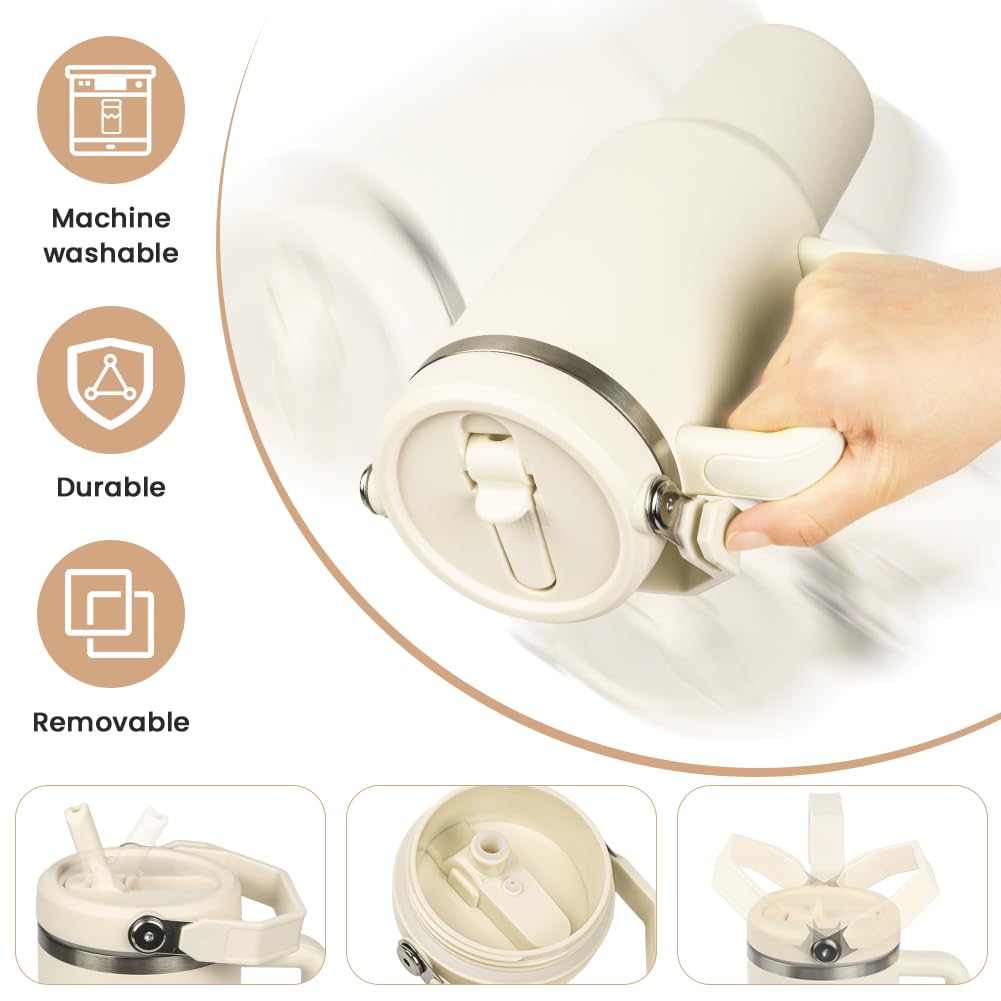 Machine washable

Durable

Removable