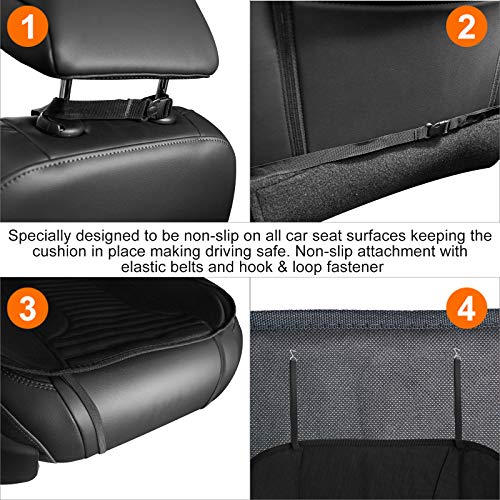 1

2

Specially designed to be non-slip on all car seat surfaces keeping the cushion in place making driving safe. Non-slip attachment with elastic belts and hook & loop fastener

3

4