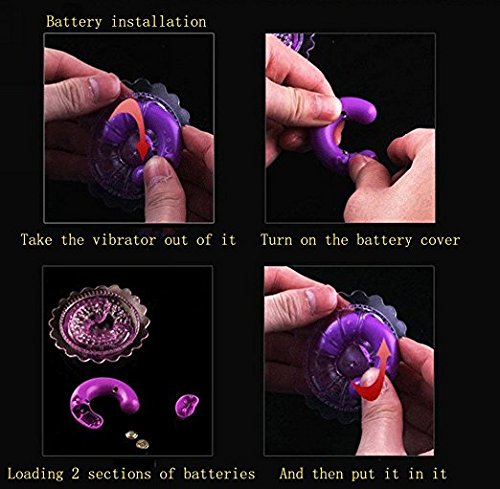 Battery installation

Take the vibrator out of it

Turn on the battery cover

Loading 2 sections of batteries

And then put it in it