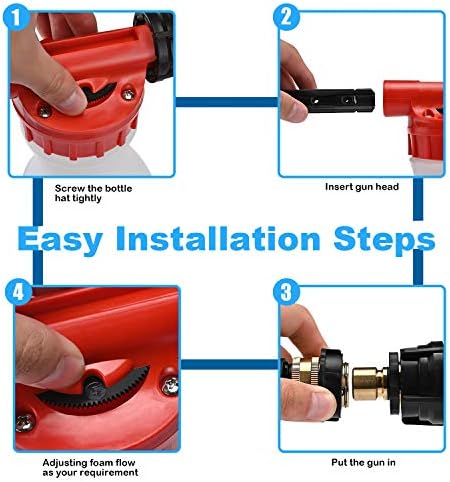 1

Screw the bottle hat tightly

2

Insert gun head

Easy Installation Steps

4

Adjusting foam flow as your requirement

3

Put the gun in